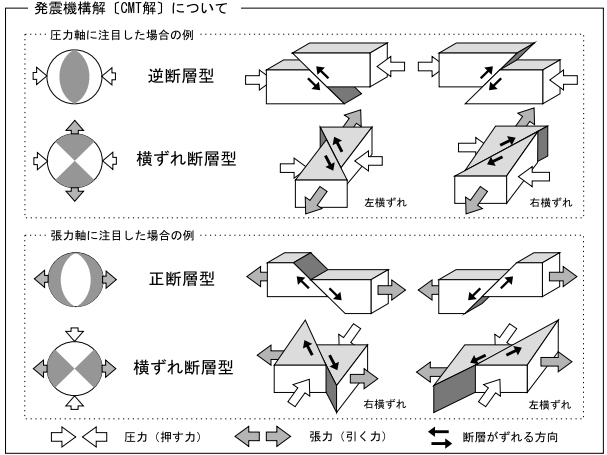 発震機構解〔CMT解〕について

圧力軸に注目した場合の例

逆断層型

横ずれ断層型

左横ずれ

右横ずれ

張力軸に注目した場合の例

正断層型

横ずれ断層型

右横ずれ

左横ずれ

圧力（押す力）

張力（引く力）

断層がずれる方向